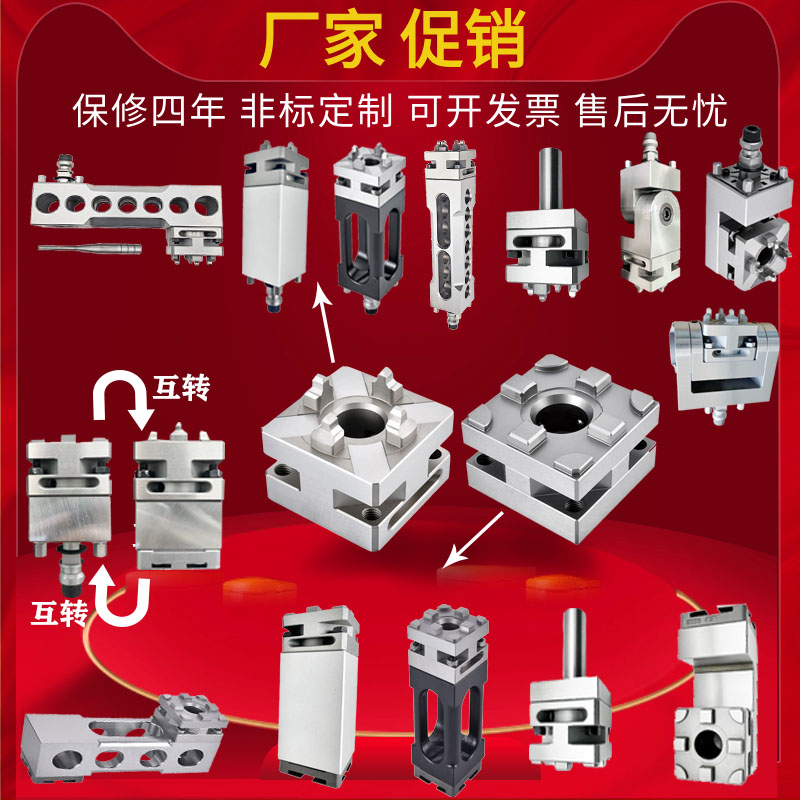 厂家 促销

保修四年 非标定制 可开发票 售后无忧

互转

互转