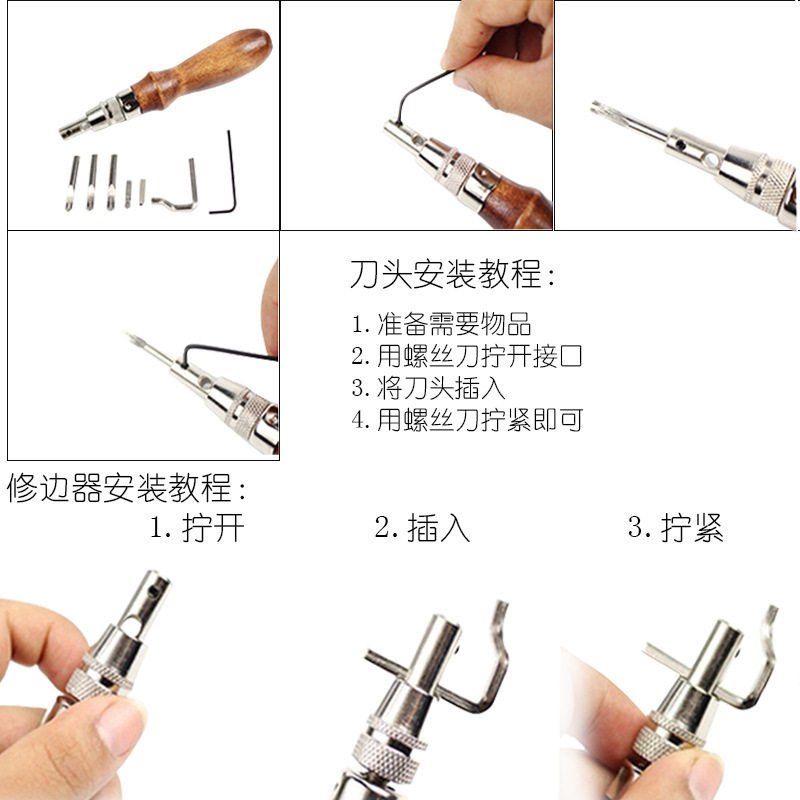 刀头安装教程：

1. 准备需要物品
2. 用螺丝刀拧开接口
3. 将刀头插入
4. 用螺丝刀拧紧即可

修边器安装教程：

1. 拧开　2. 插入　3. 拧紧