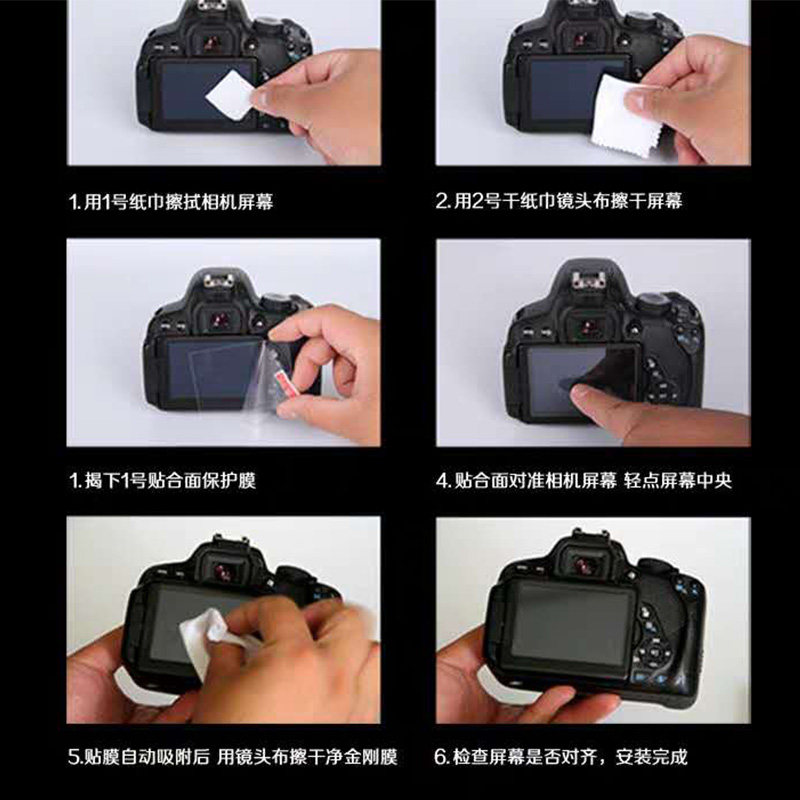 1.用1号纸巾擦拭相机屏幕

2.用2号干纸巾镜头布擦干屏幕

1.揭下1号贴合面保护膜

4.贴合面对准相机屏幕 轻点屏幕中央

5.贴膜自动吸附后 用镜头布擦干净金刚膜

6.检查屏幕是否对齐，安装完成