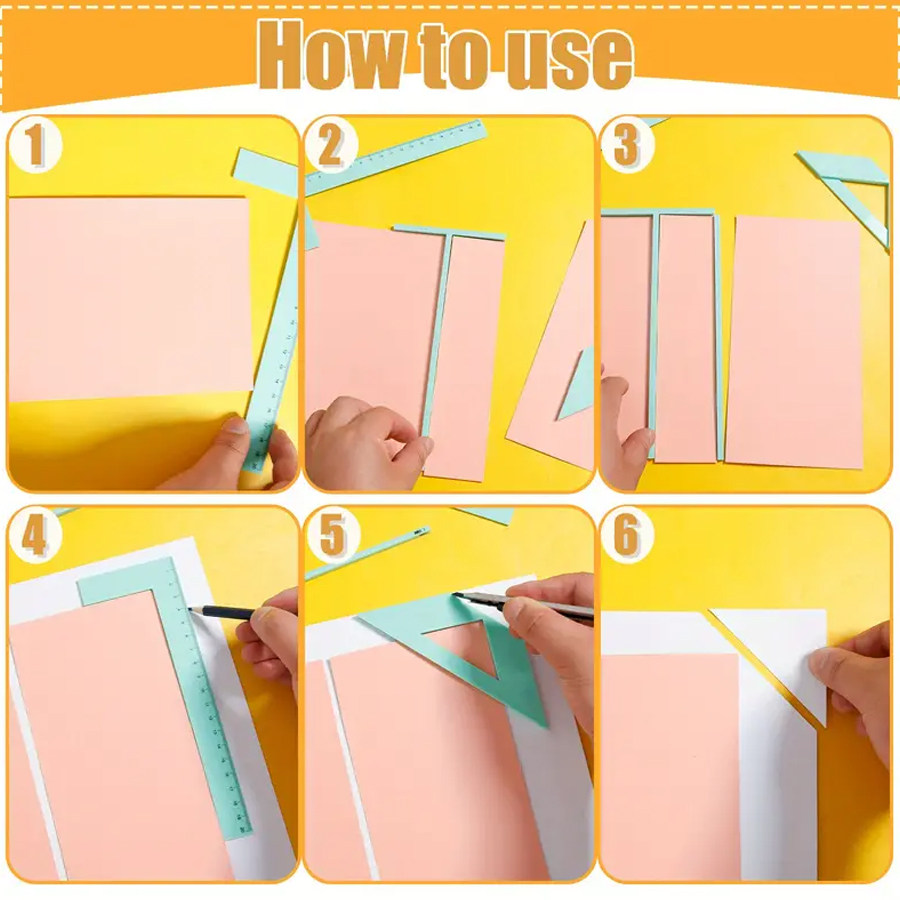 How to use

1

2

3

4

5

6