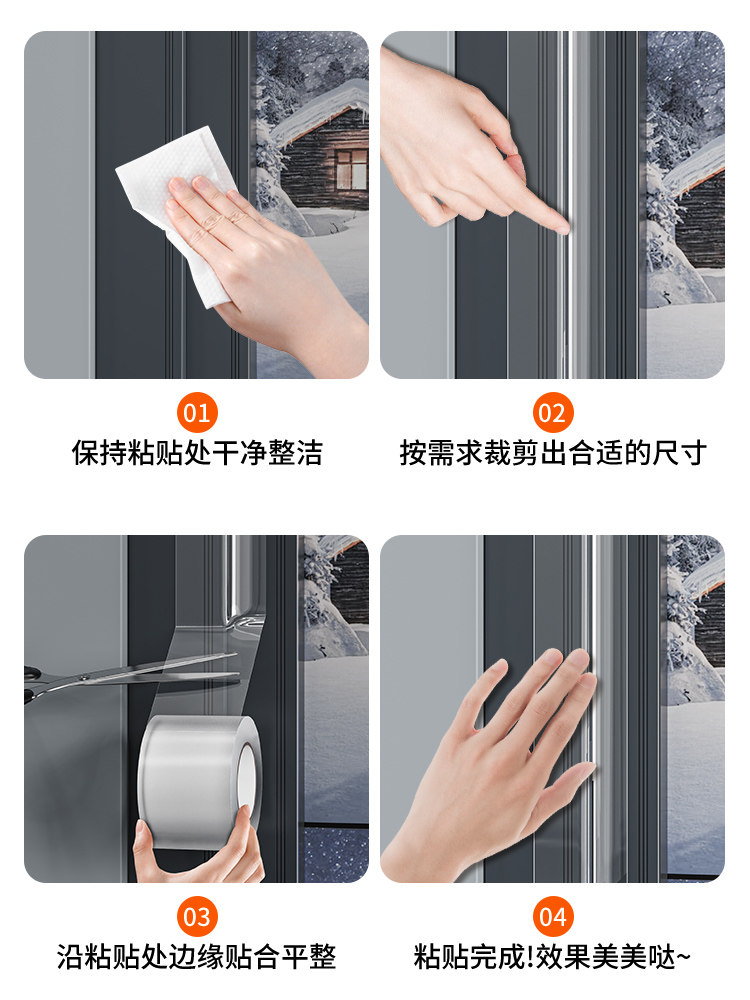 01
保持粘贴处干净整洁

02
按需求裁剪出合适的尺寸

03
沿粘贴处边缘贴合平整

04
粘贴完成!效果美美哒~