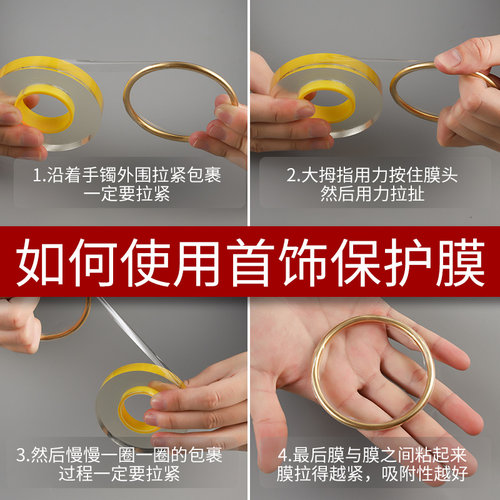 1.沿着手镯外围拉紧包裹
一定要拉紧

2.大拇指用力按住膜头
然后用力拉扯

如何使用首饰保护膜

3.然后慢慢一圈一圈的包裹
过程一定要拉紧

4.最后膜与膜之间粘起来
膜拉得越紧，吸附性越好