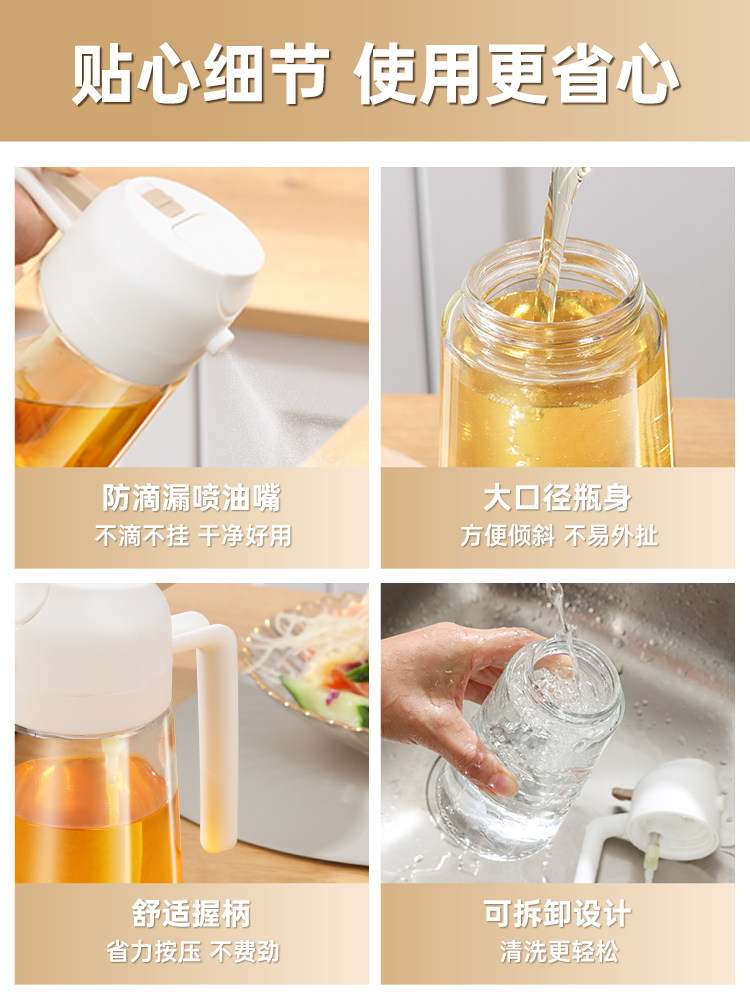 贴心细节 使用更省心

防滴漏喷油嘴
不滴不挂 干净好用

大口径瓶身
方便倾斜 不易外扯

舒适握柄
省力按压 不费劲

可拆卸设计
清洗更轻松