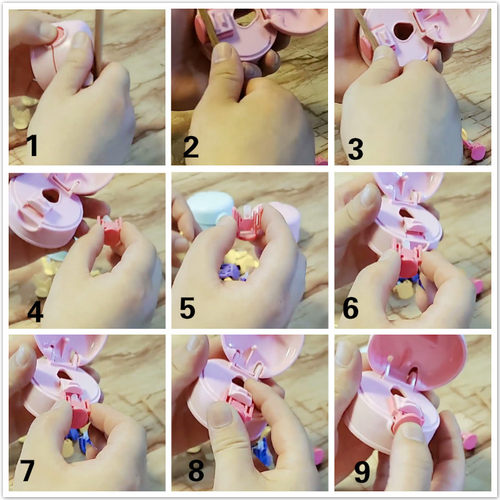 1

2

3

4

5

6

7

8

9