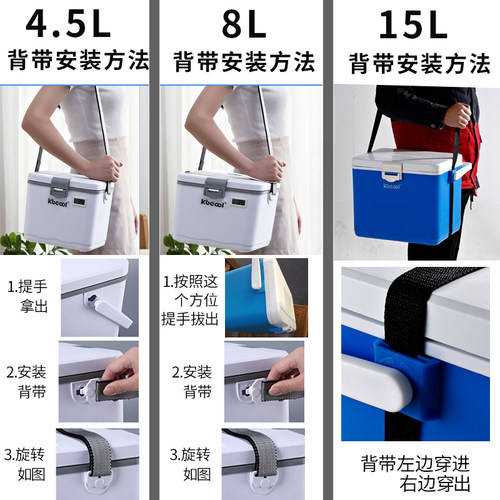 4.5L
背带安装方法

kbcool

1.提手拿出

2.安装背带

3.旋转如图

8L
背带安装方法

kbcool

1.按照这个方位提手拔出

2.安装背带

3.旋转如图

15L
背带安装方法

kbcool

背带左边穿进右边穿出