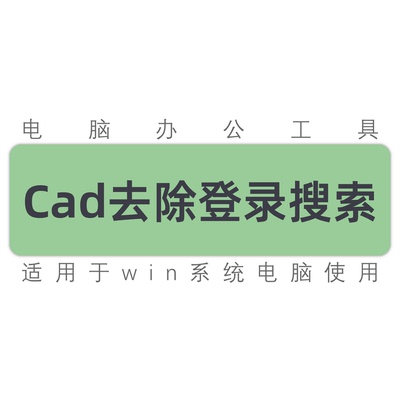 电脑办公工具

Cad去除登录搜索

适用于win系统电脑使用