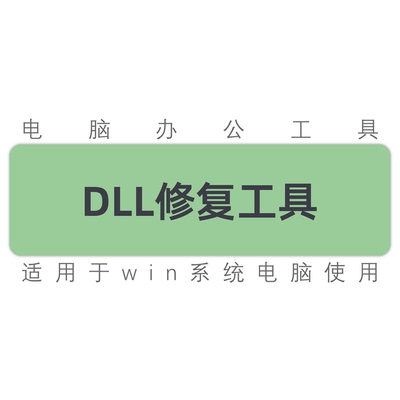 电脑办公工具

DLL修复工具

适用于win系统电脑使用