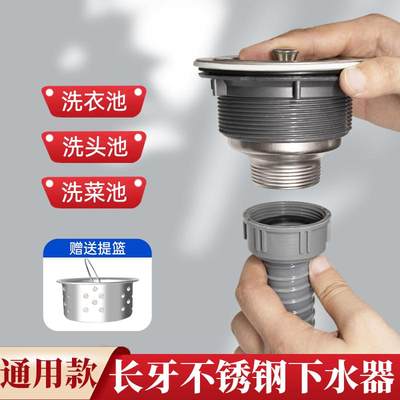 洗衣池

洗头池

洗菜池

赠送提篮

通用款 长牙不锈钢下水器