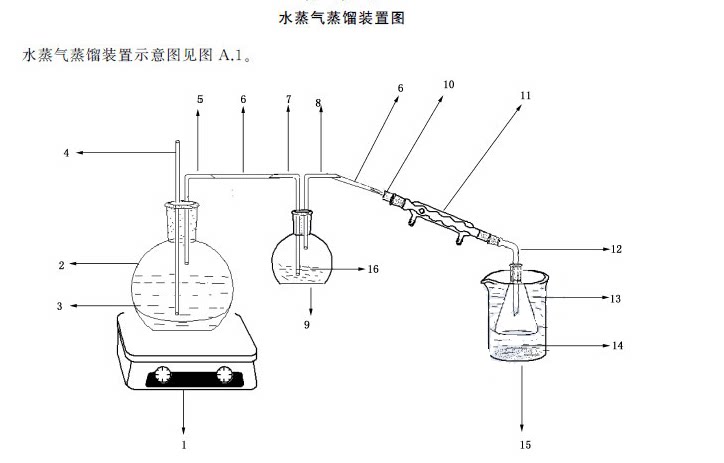 水蒸气蒸馏装置图

水蒸气蒸馏装置示意图见图 A.1。

5
6
7
8
6
10
11
4
2
3
16
9
12
13
14
1
15