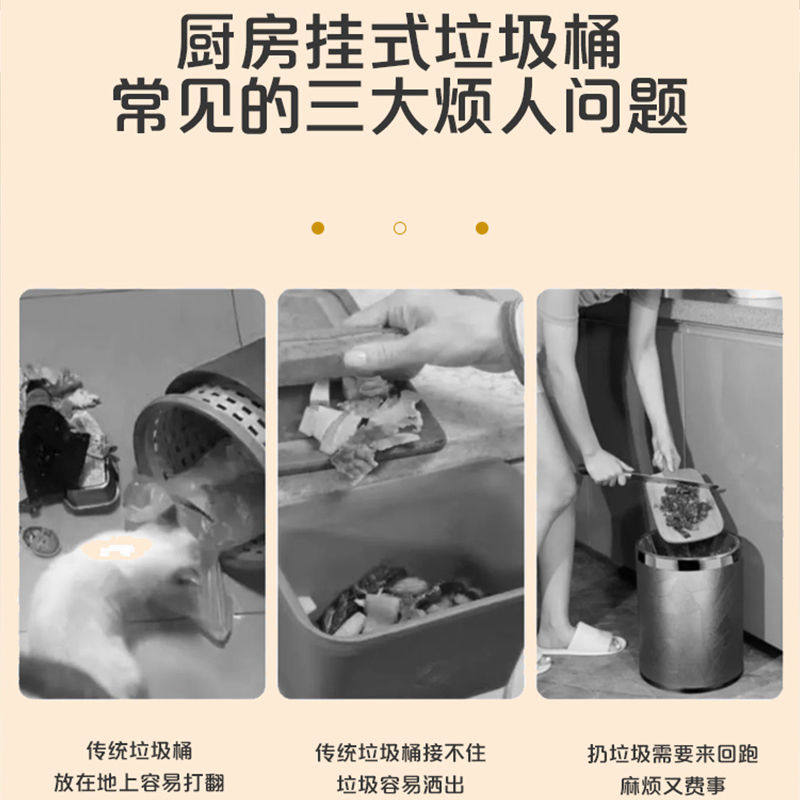 厨房挂式垃圾桶
常见的三大烦人问题

传统垃圾桶
放在地上容易打翻

传统垃圾桶接不住
垃圾容易洒出

扔垃圾需要来回跑
麻烦又费事