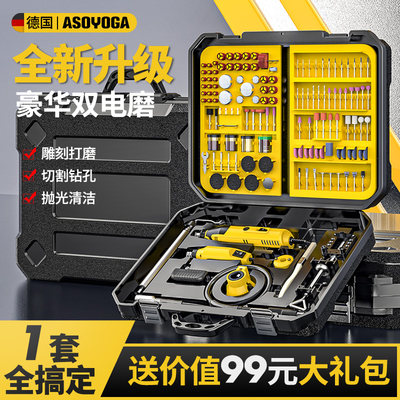 德国 | ASOYOGA

全新升级
豪华双电磨

雕刻打磨
切割钻孔
抛光清洁

1套
全搞定

送价值99元大礼包