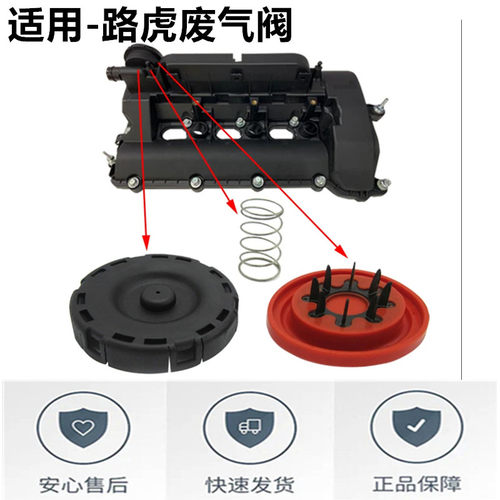 适用-路虎废气阀

安心售后

快速发货

正品保障