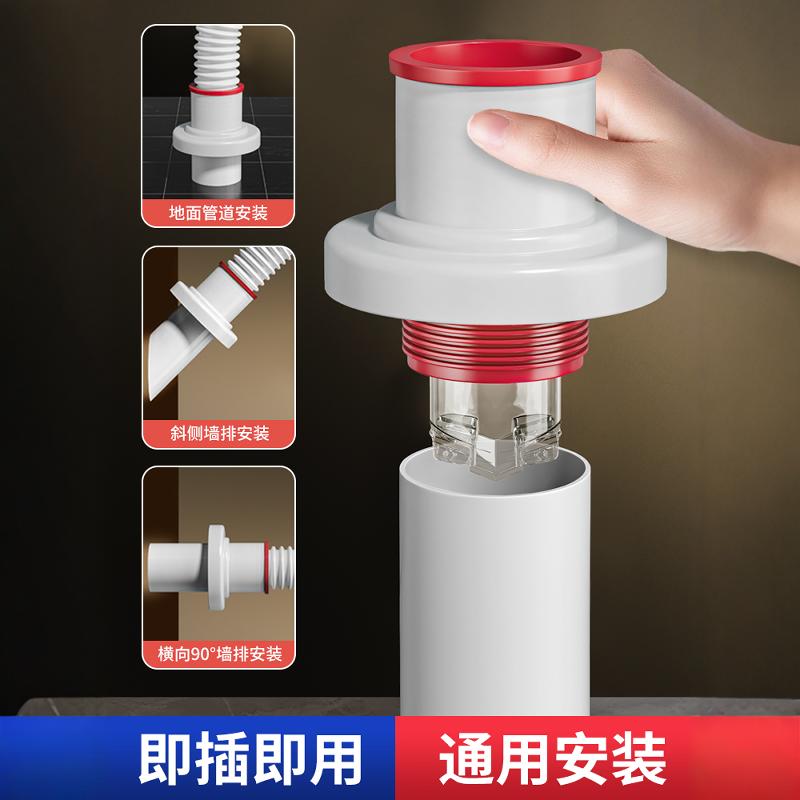 地面管道安装

斜侧墙排安装

横向90°墙排安装

即插即用 通用安装