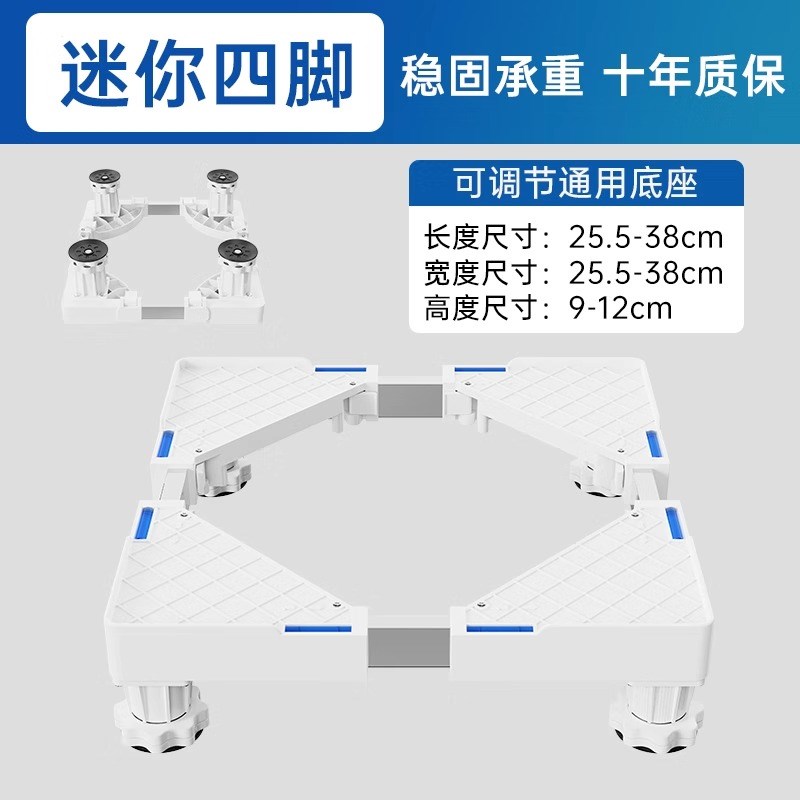 迷你四脚

稳固承重 十年质保

可调节通用底座

长度尺寸：25.5-38cm
宽度尺寸：25.5-38cm
高度尺寸：9-12cm