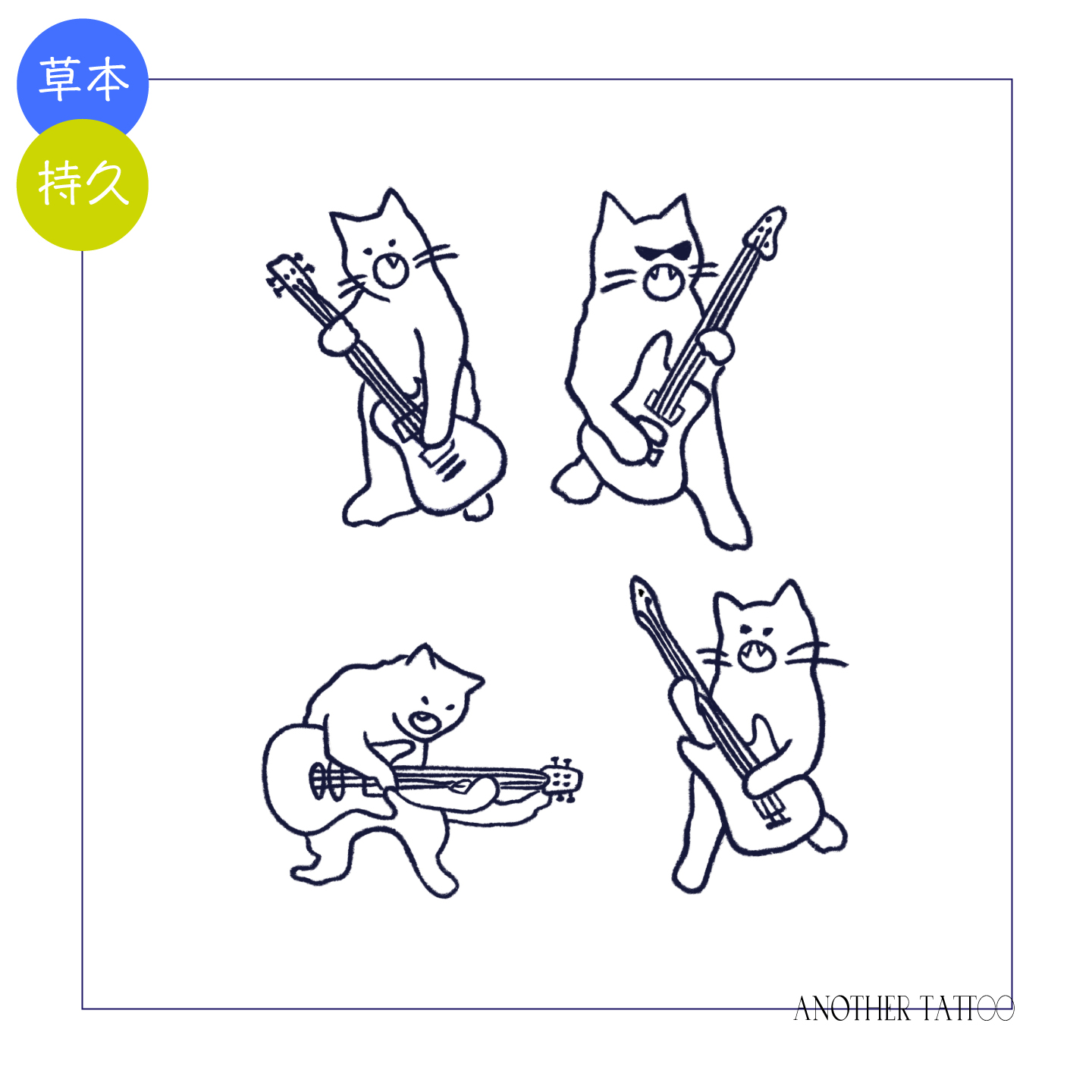 草本
持久

ANOTHER TATTOO