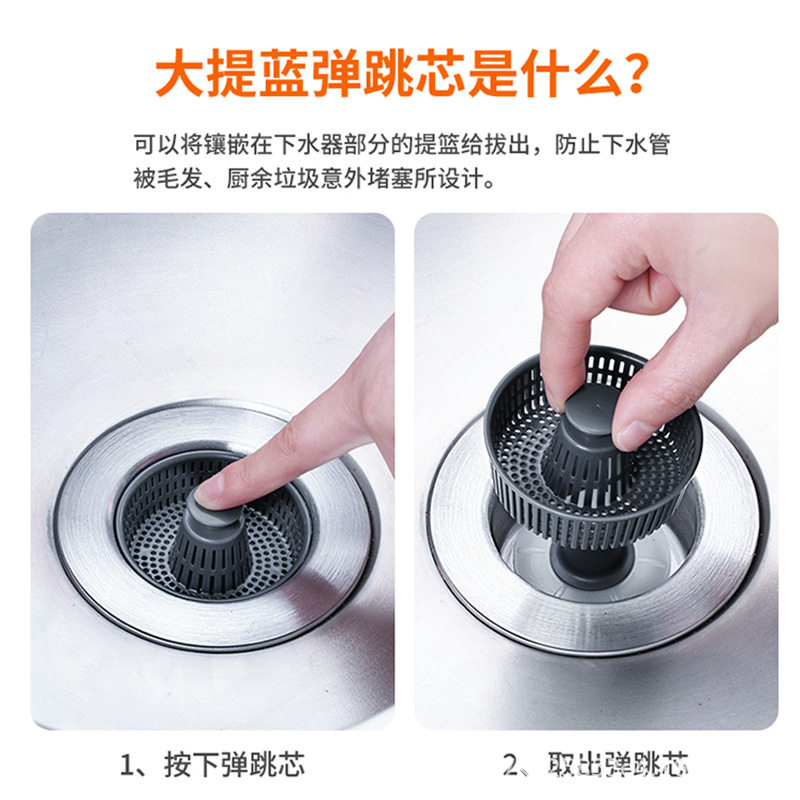 大提蓝弹跳芯是什么？

可以将镶嵌在下水器部分的提篮给拔出，防止下水管被毛发、厨余垃圾意外堵塞所设计。

1、按下弹跳芯

2、取出弹跳芯