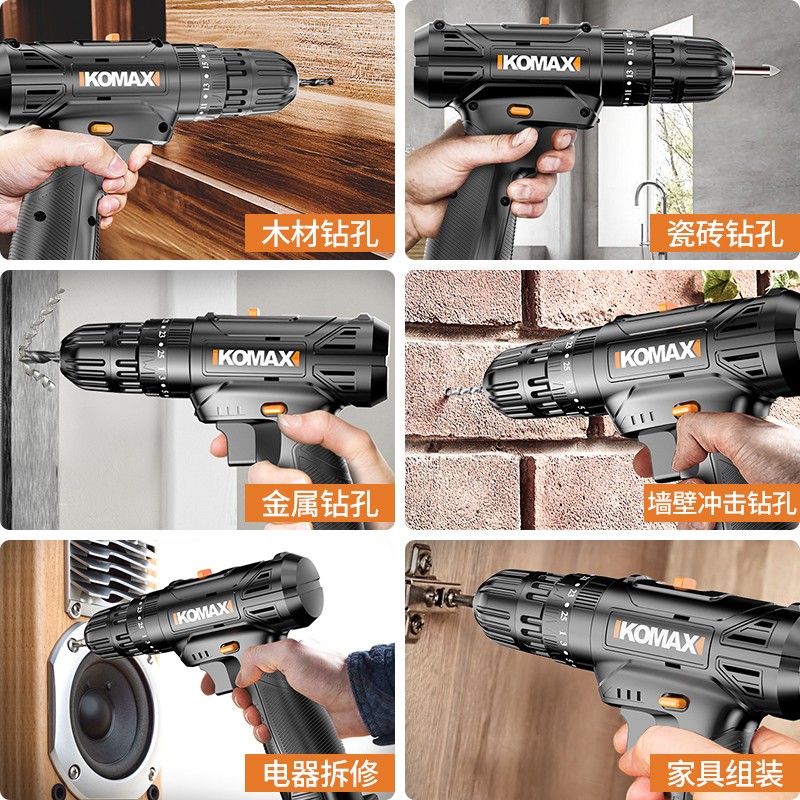 KOMAX
木材钻孔

KOMAX
瓷砖钻孔

KOMAX
金属钻孔

KOMAX
墙壁冲击钻孔

KOMAX
电器拆修

KOMAX
家具组装