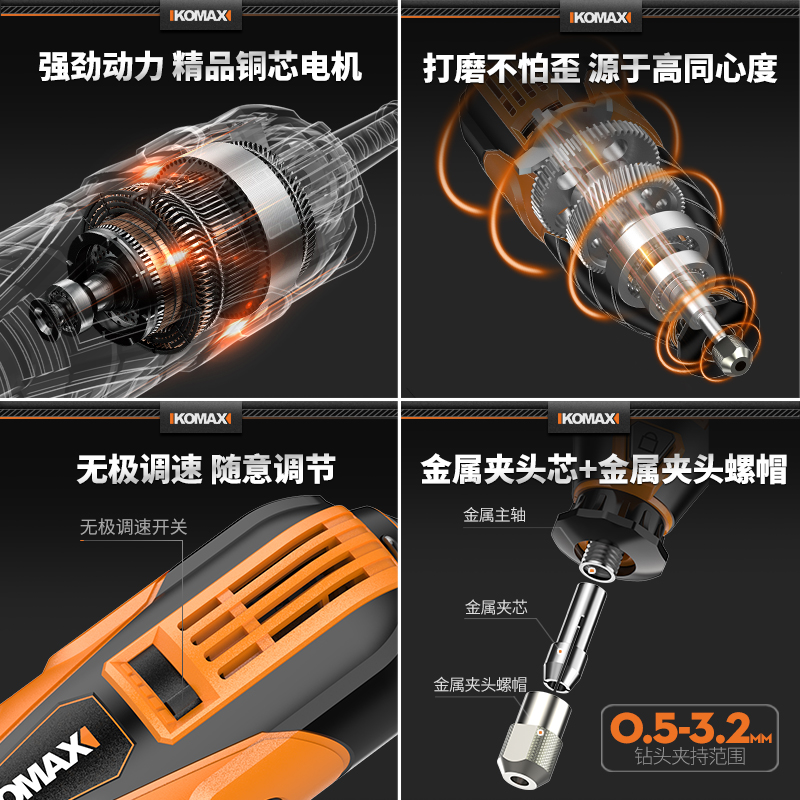 KOMAX

强劲动力 精品铜芯电机

KOMAX

打磨不怕歪 源于高同心度

KOMAX

无极调速 随意调节

无极调速开关

KOMAX

KOMAX

金属夹头芯+金属夹头螺帽

金属主轴

金属夹芯

金属夹头螺帽

0.5-3.2MM
钻头夹持范围