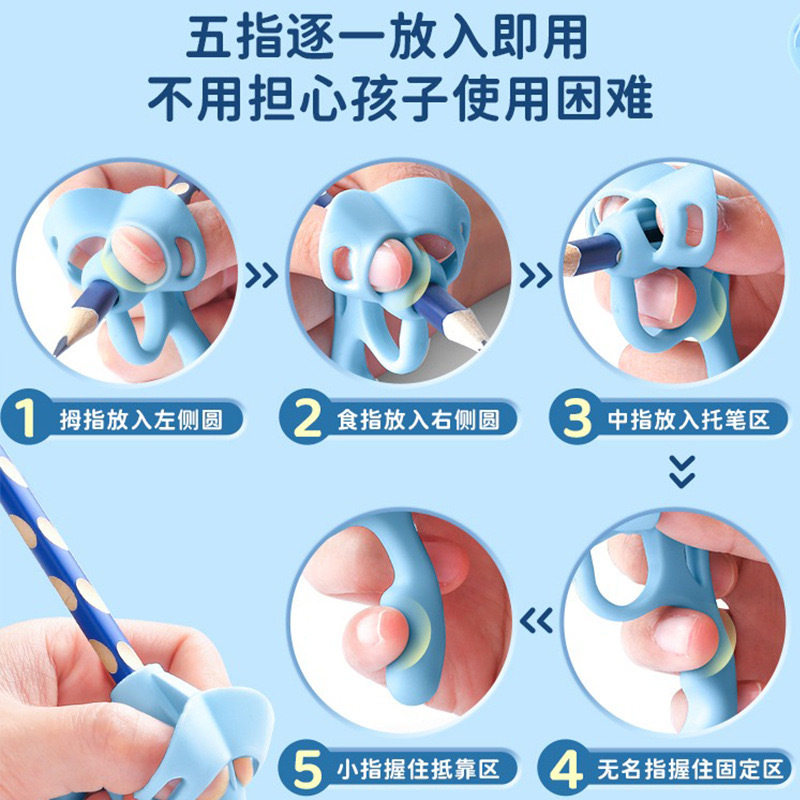 五指逐一放入即用
不用担心孩子使用困难

1 拇指放入左侧圆

2 食指放入右侧圆

3 中指放入托笔区

4 无名指握住固定区

5 小指握住抵靠区