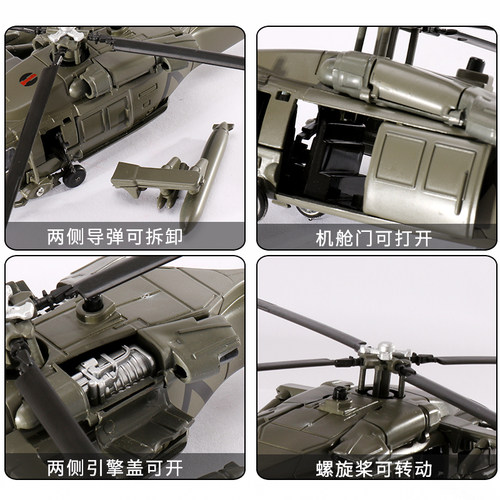 两侧导弹可拆卸

机舱门可打开

两侧引擎盖可开

螺旋桨可转动