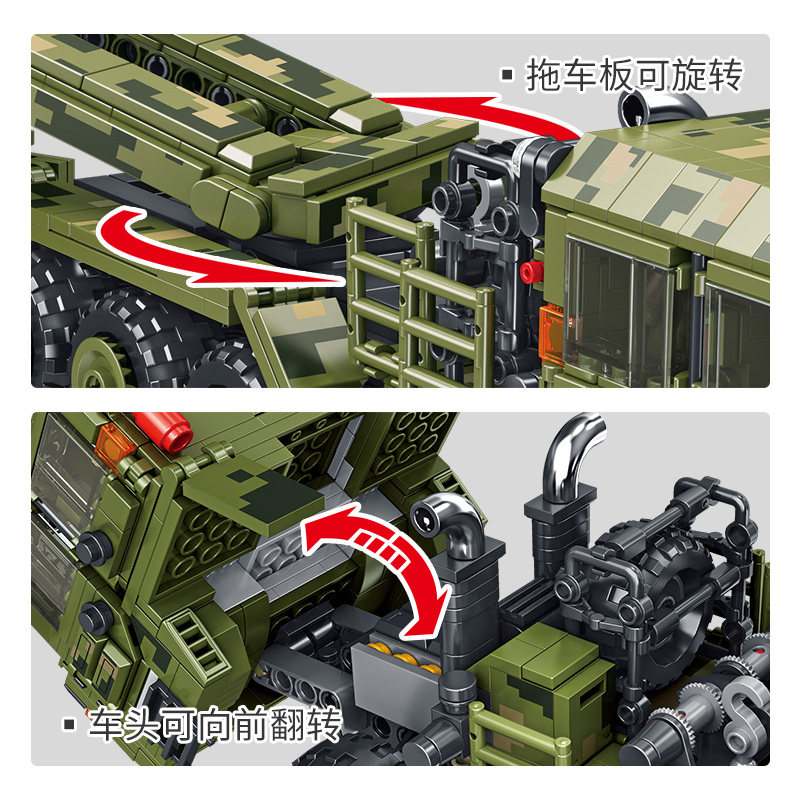 ▪ 拖车板可旋转

▪ 车头可向前翻转