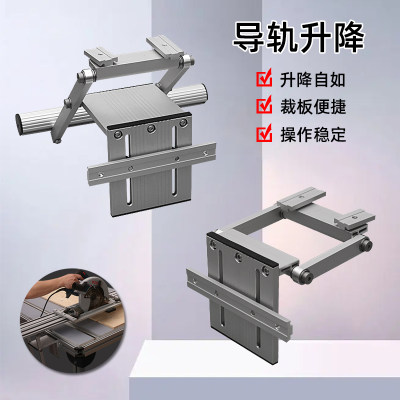 导轨升降

升降自如

裁板便捷

操作稳定