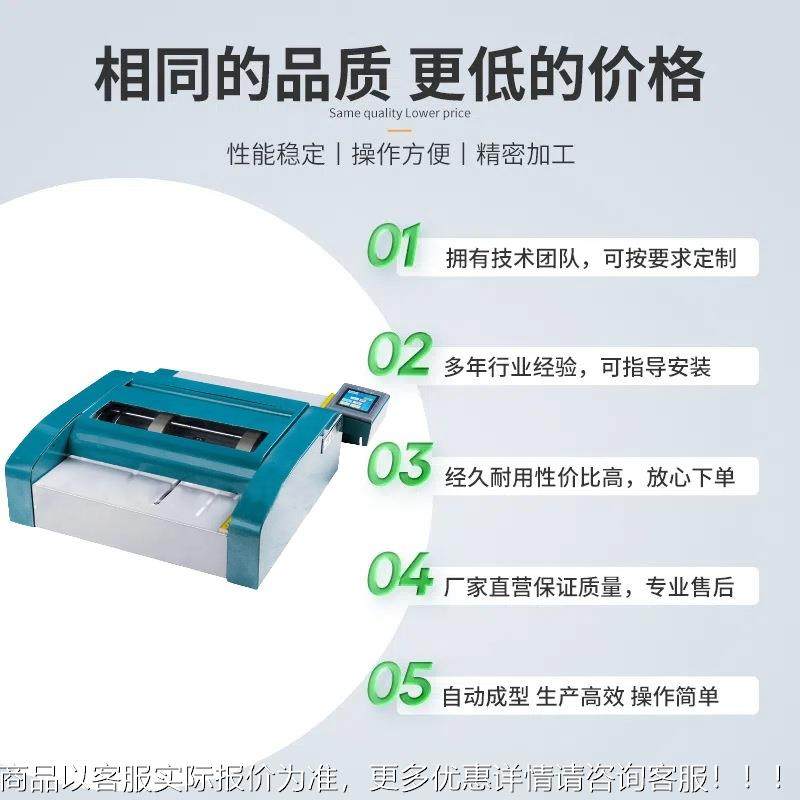 相同的品质 更低的价格

Same quality Lower price

性能稳定 | 操作方便 | 精密加工

01 拥有技术团队，可按要求定制

02 多年行业经验，可指导安装

03 经久耐用性价比高，放心下单

04 厂家直营保证质量，专业售后

05 自动成型 生产高效 操作简单

商品以客服实际报价为准，更多优惠详情请咨询客服！！！