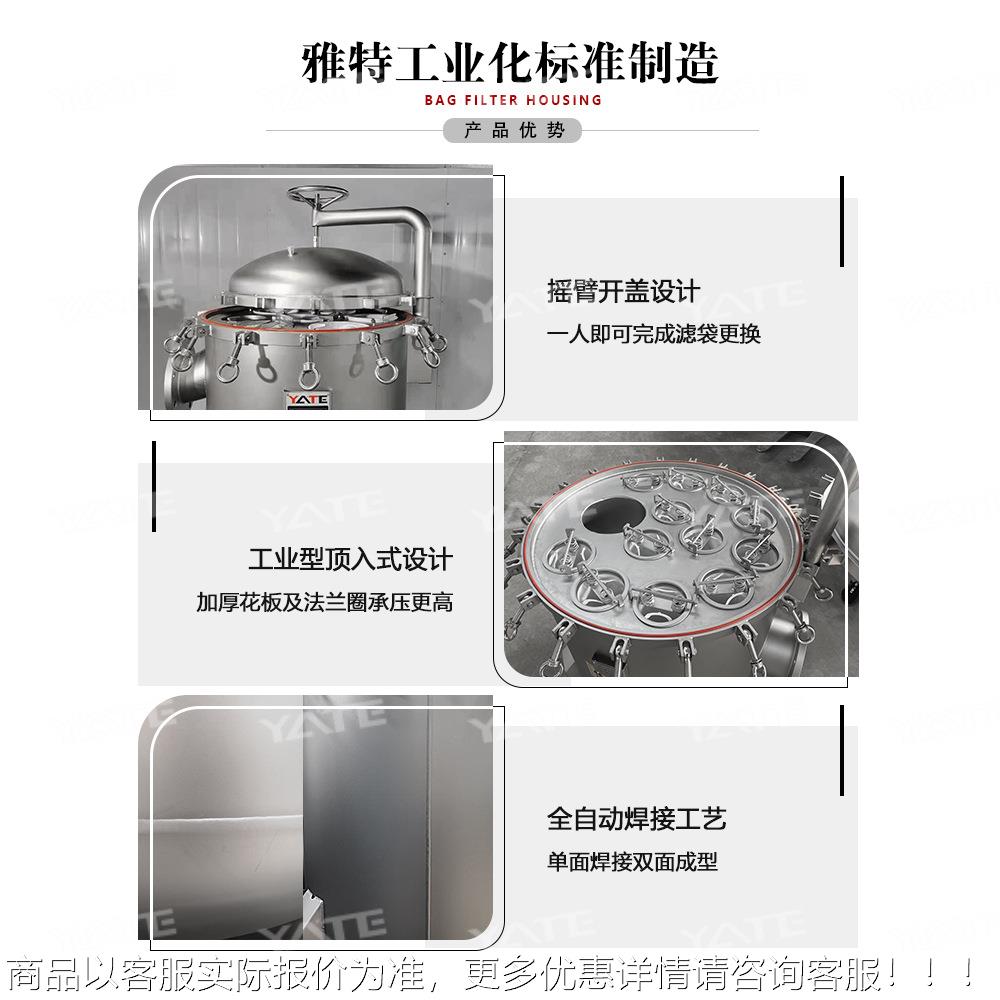 雅特工业化标准制造
BAG FILTER HOUSING
产品优势

YATE

摇臂开盖设计
一人即可完成滤袋更换

工业型顶入式设计
加厚花板及法兰圈承压更高

全自动焊接工艺
单面焊接双面成型

商品以客服实际报价为准，更多优惠详情请咨询客服！！！