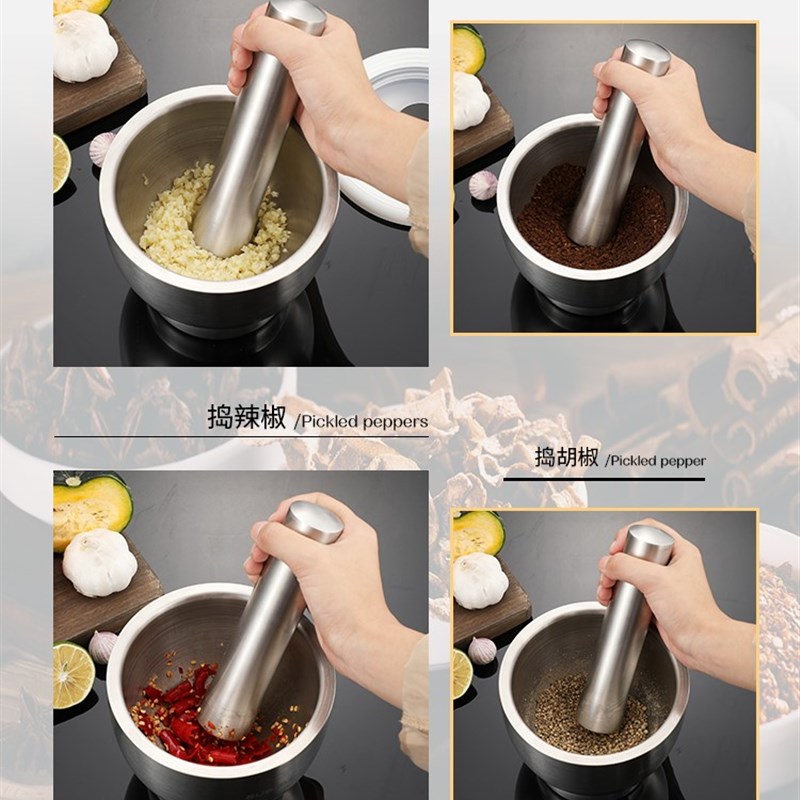 捣辣椒 /Pickled peppers

捣胡椒 /Pickled pepper