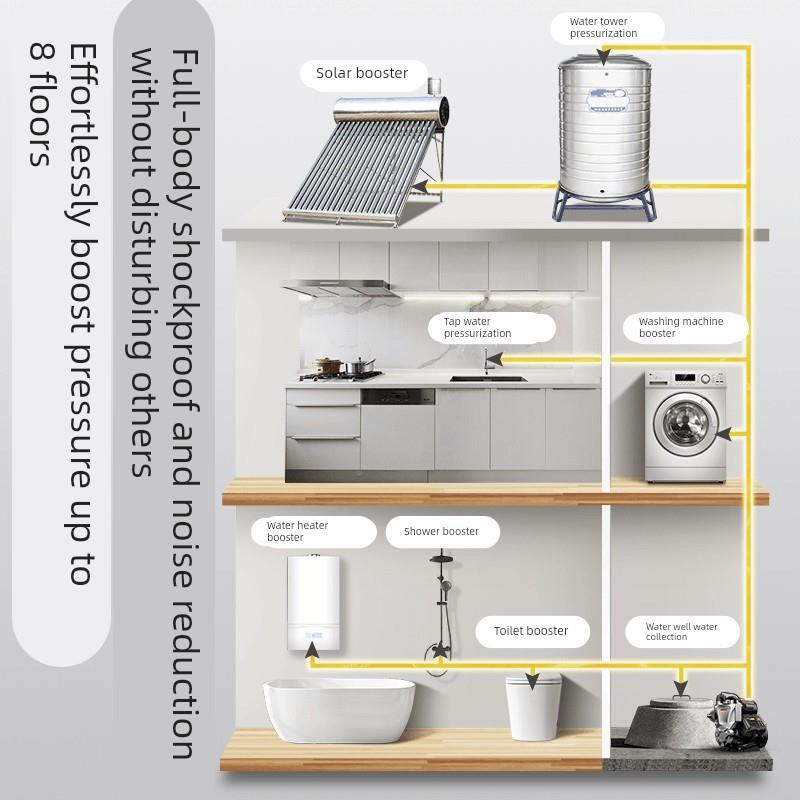 Full-body shockproof and noise reduction without disturbing others

Effortlessly boost pressure up to 8 floors

Solar booster

Water tower pressurization

Tap water pressurization

Washing machine booster

Water heater booster

Shower booster

Toilet booster

Water well water collection