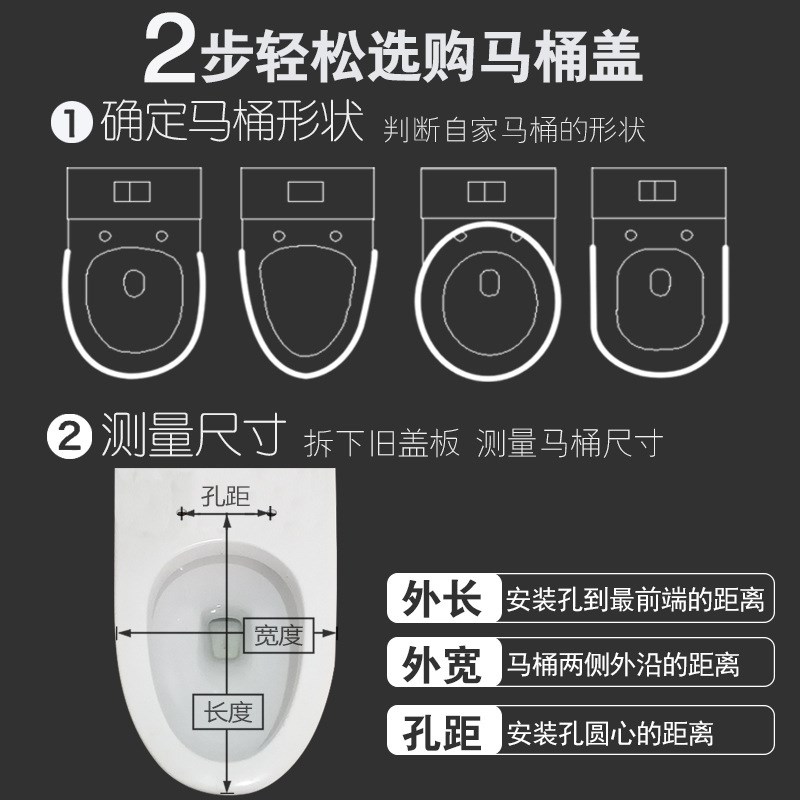 2步轻松选购马桶盖

1 确定马桶形状 判断自家马桶的形状

2 测量尺寸 拆下旧盖板 测量马桶尺寸

孔距

宽度

长度

外长 安装孔到最前端的距离

外宽 马桶两侧外沿的距离

孔距 安装孔圆心的距离