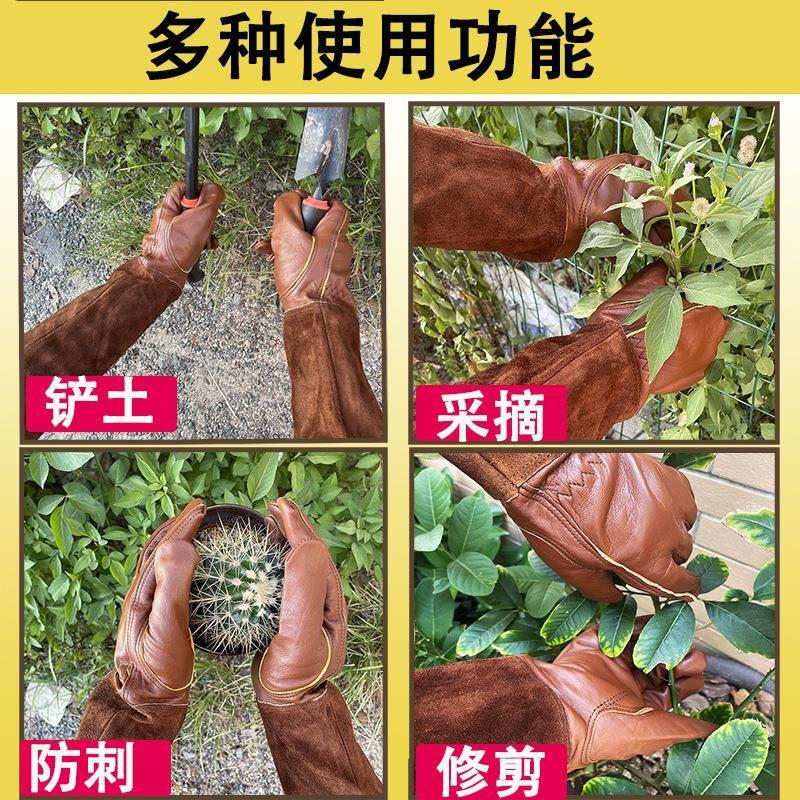 多种使用功能

铲土

采摘

防刺

修剪