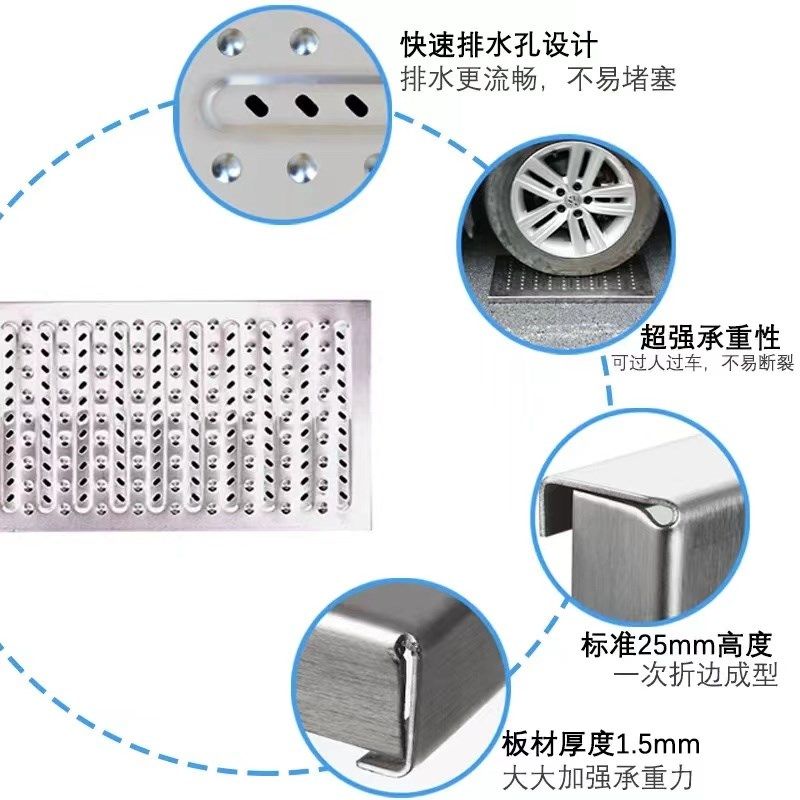 快速排水孔设计
排水更流畅，不易堵塞

超强承重性
可过人过车，不易断裂

标准25mm高度
一次折边成型

板材厚度1.5mm
大大加强承重力