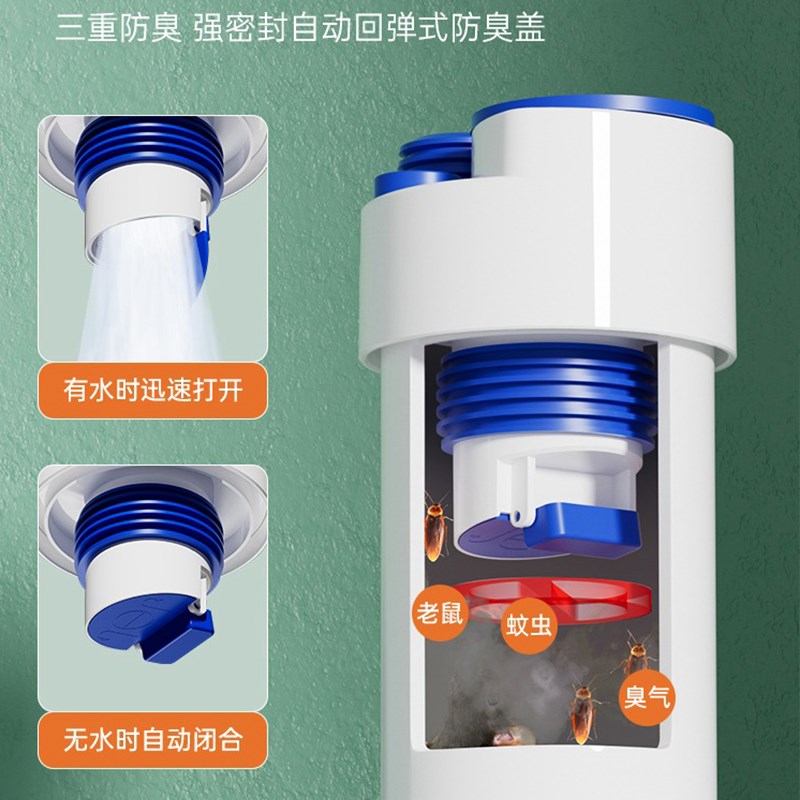 三重防臭 强密封自动回弹式防臭盖

有水时迅速打开

无水时自动闭合

老鼠

蚊虫

臭气