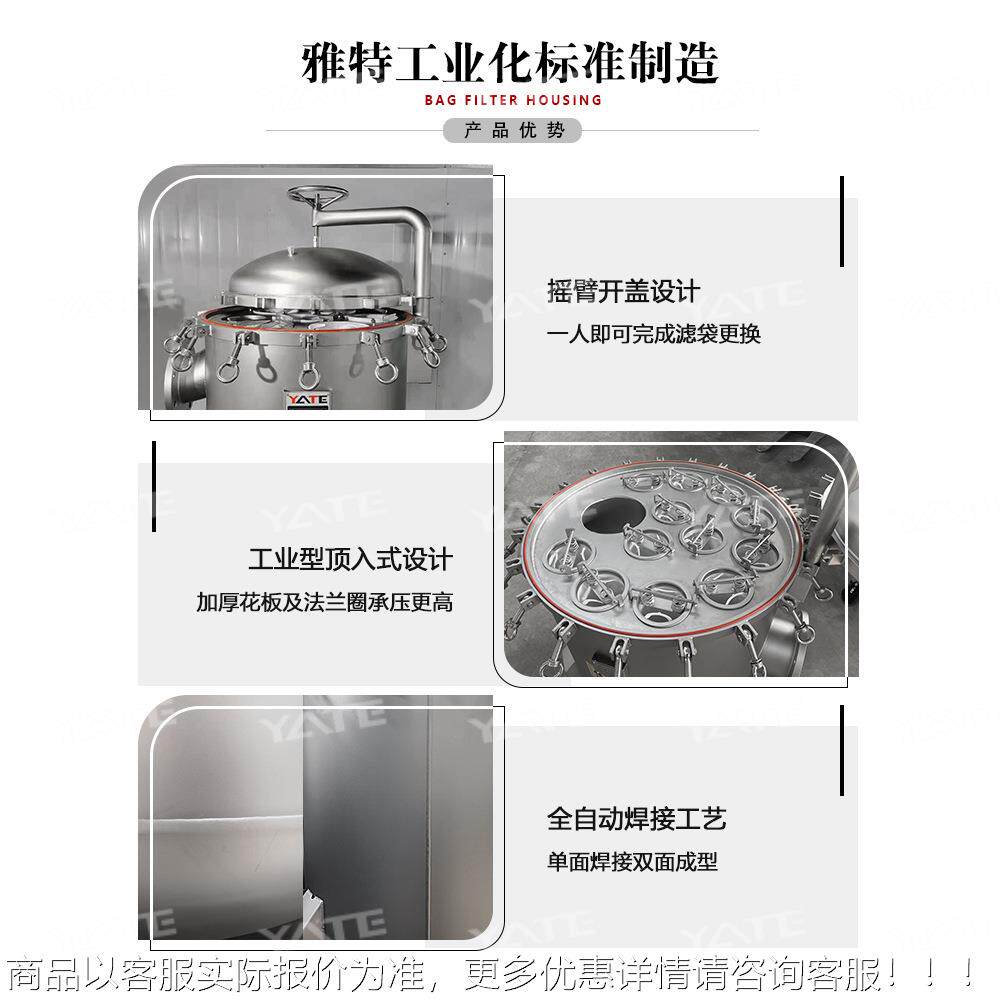 雅特工业化标准制造
BAG FILTER HOUSING
产品优势

YATE

摇臂开盖设计
一人即可完成滤袋更换

工业型顶入式设计
加厚花板及法兰圈承压更高

全自动焊接工艺
单面焊接双面成型

商品以客服实际报价为准，更多优惠详情请咨询客服！！！