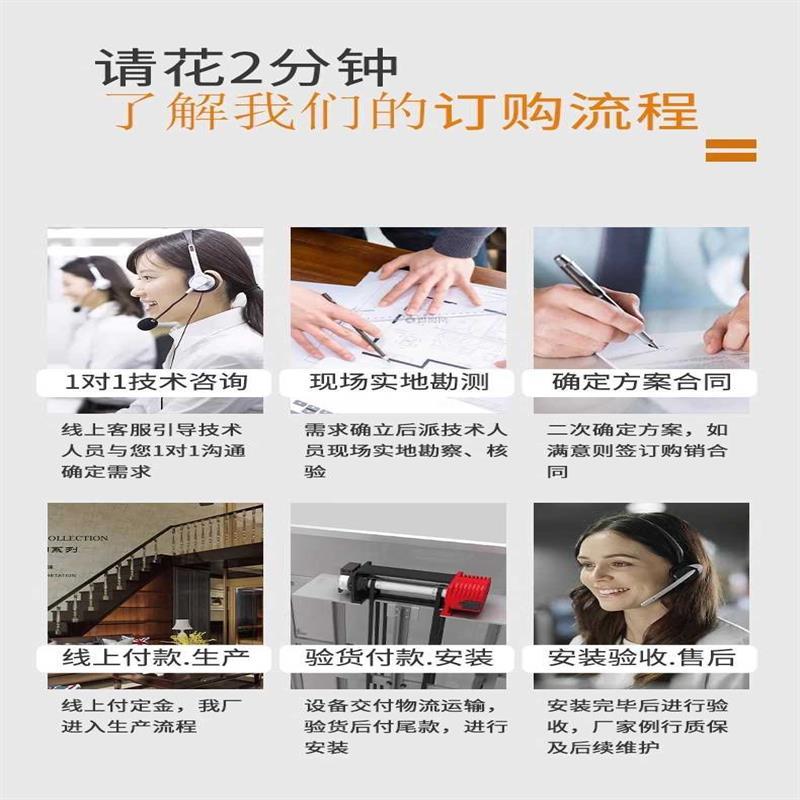 请花2分钟
了解我们的订购流程

1对1技术咨询

线上客服引导技术人员与您1对1沟通确定需求

现场实地勘测

需求确立后派技术人员现场实地勘察、核验

确定方案合同

二次确定方案，如满意则签订购销合同

OLLECTION

线上付款.生产

线上付定金，我厂进入生产流程

验货付款.安装

设备交付物流运输，验货后付尾款，进行安装

安装验收.售后

安装完毕后进行验收，厂家例行质保及后续维护