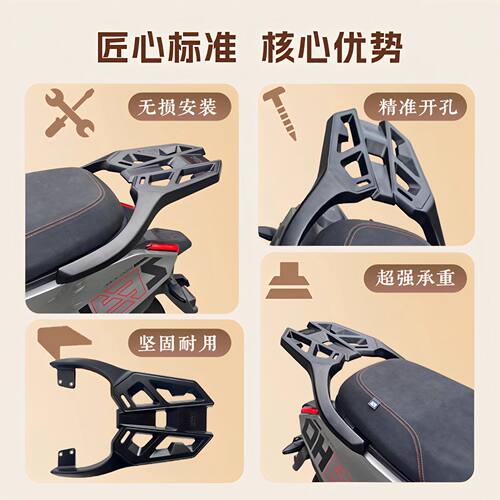 匠心标准 核心优势

无损安装

精准开孔

超强承重

坚固耐用