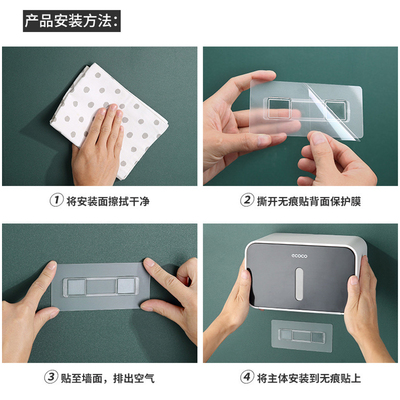 产品安装方法：

① 将安装面擦拭干净

② 撕开无痕贴背面保护膜

③ 贴至墙面，排出空气

ecoco

④ 将主体安装到无痕贴上