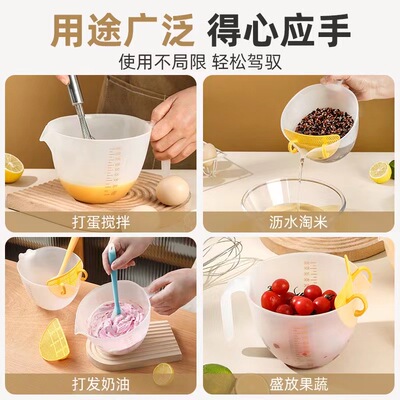 用途广泛 得心应手

使用不局限 轻松驾驭

打蛋搅拌

沥水淘米

打发奶油

盛放果蔬