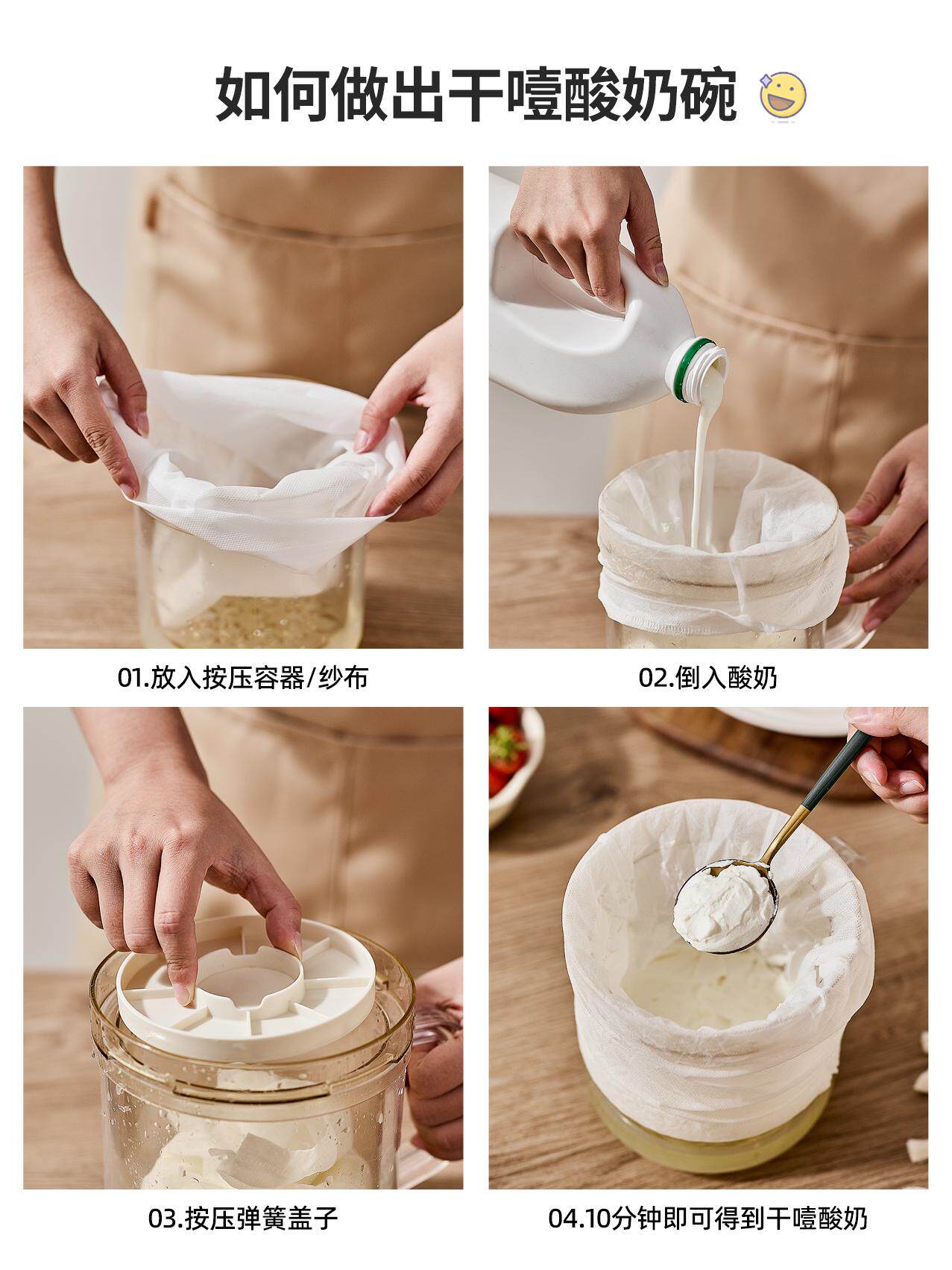 如何做出干噎酸奶碗

01.放入按压容器/纱布

02.倒入酸奶

03.按压弹簧盖子

04.10分钟即可得到干噎酸奶