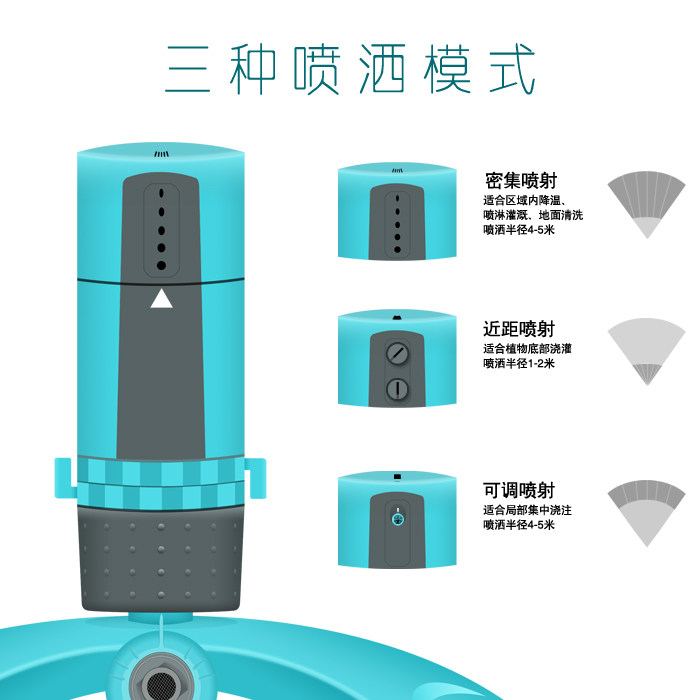 三种喷洒模式

密集喷射
适合区域内降温、喷淋灌溉、地面清洗
喷洒半径4-5米

近距喷射
适合植物底部浇灌
喷洒半径1-2米

可调喷射
适合局部集中浇注
喷洒半径4-5米