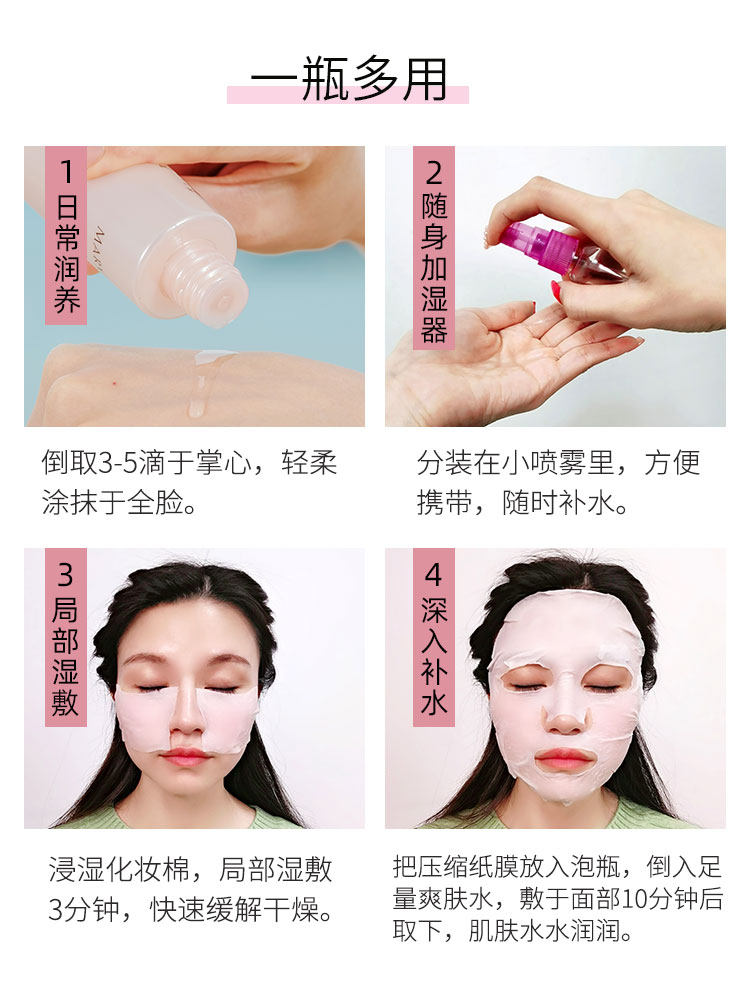 一瓶多用

1
日常润养

倒取3-5滴于掌心，轻柔涂抹于全脸。

2
随身加湿器

分装在小喷雾里，方便携带，随时补水。

3
局部湿敷

浸湿化妆棉，局部湿敷3分钟，快速缓解干燥。

4
深入补水

把压缩纸膜放入泡瓶，倒入足量爽肤水，敷于面部10分钟后取下，肌肤水水润润。