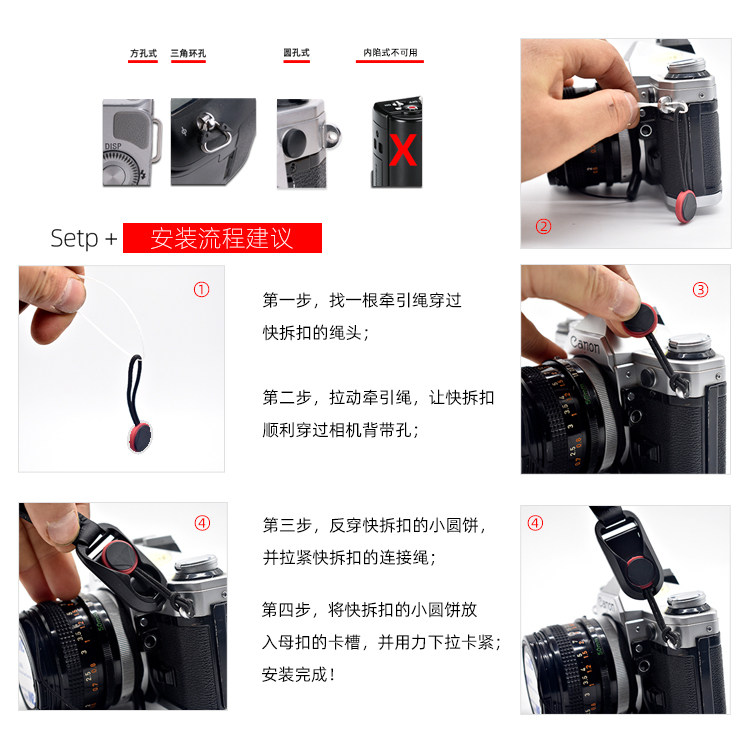 方孔式　三角环孔　圆孔式　内陷式不可用

DISP

X

②

Setp + 安装流程建议

①

第一步，找一根牵引绳穿过快拆扣的绳头；

第二步，拉动牵引绳，让快拆扣顺利穿过相机背带孔；

③

Canon

④

第三步，反穿快拆扣的小圆饼，并拉紧快拆扣的连接绳；

第四步，将快拆扣的小圆饼放入母扣的卡槽，并用力下拉卡紧；安装完成！

④