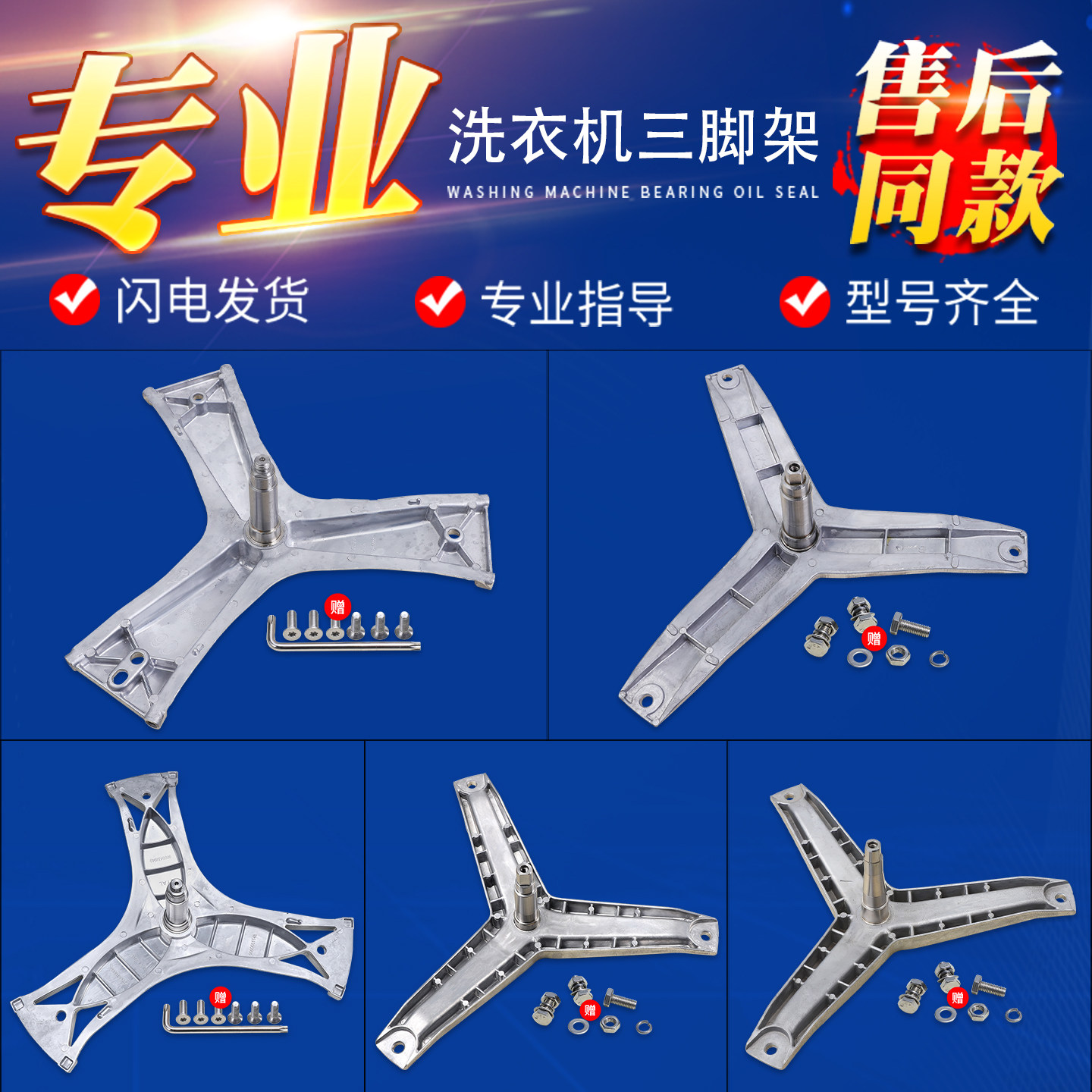 专业

洗衣机三脚架

WASHING MACHINE BEARING OIL SEAL

售后同款

闪电发货

专业指导

型号齐全

赠

赠

赠

赠

赠