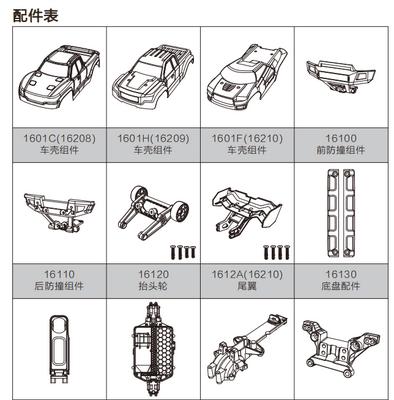 配件表

| 1601C(16208) 车壳组件 | 1601H(16209) 车壳组件 | 1601F(16210) 车壳组件 | 16100 前防撞组件 |
|---|---|---|---|
| 16110 后防撞组件 | 16120 抬头轮 | 1612A(16210) 尾翼 | 16130 底盘配件 |