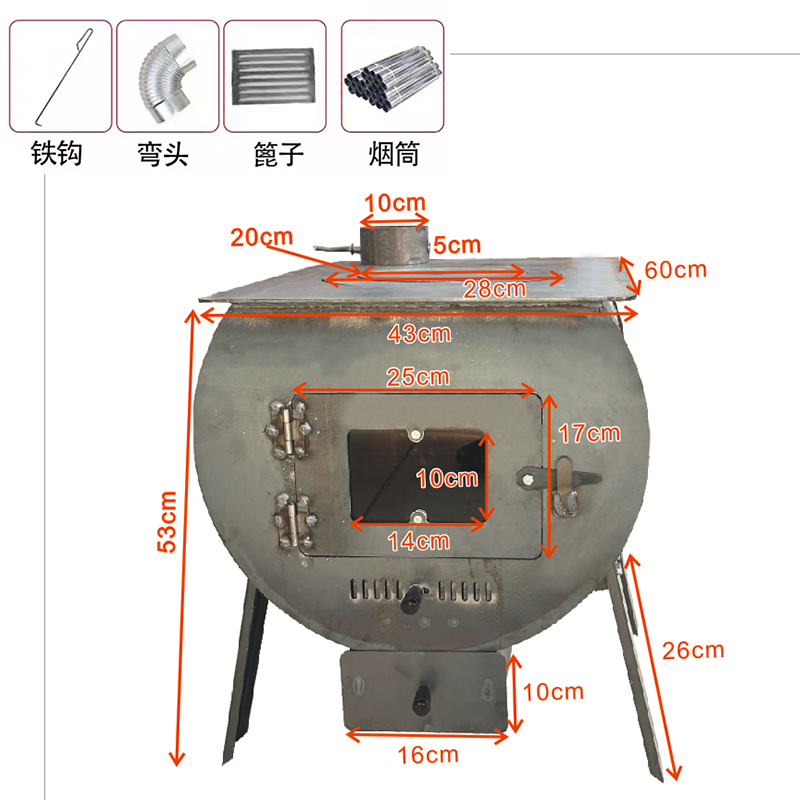 铁钩 弯头 篦子 烟筒

10cm
20cm
5cm
28cm
60cm
43cm
25cm
17cm
10cm
14cm
53cm
26cm
10cm
16cm