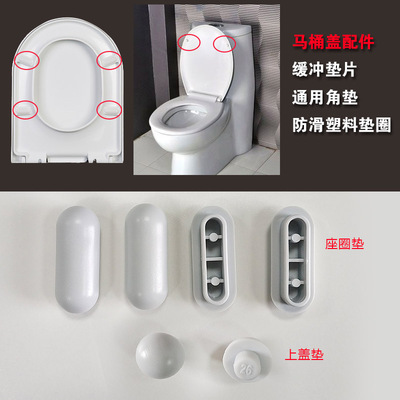 马桶盖配件
缓冲垫片
通用角垫
防滑塑料垫圈

座圈垫

上盖垫

26