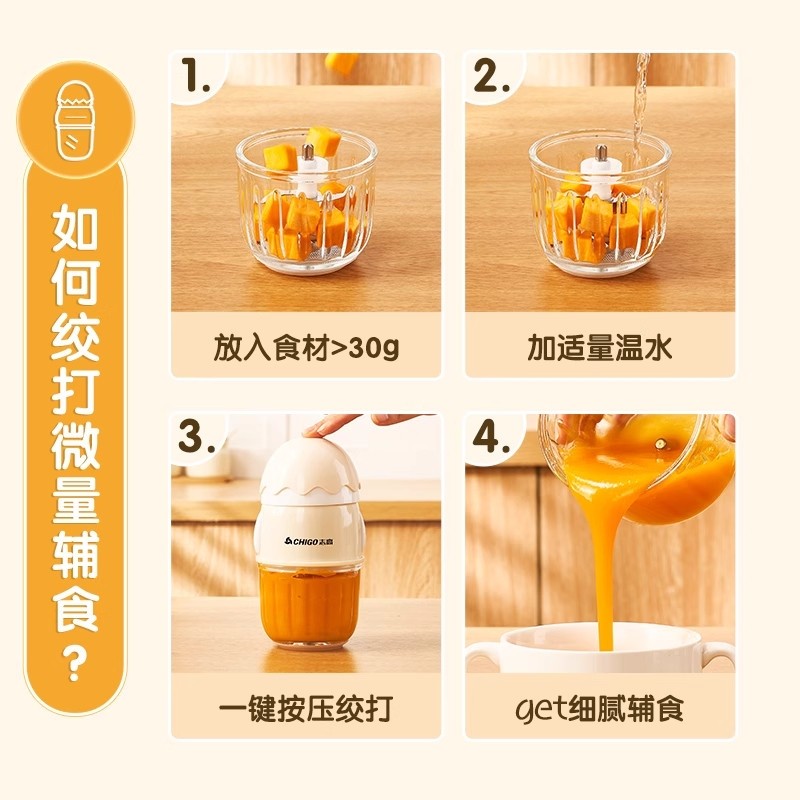 如何绞打微量辅食？

1.
放入食材>30g

2.
加适量温水

3.
CHIGO 志高
一键按压绞打

4.
get细腻辅食