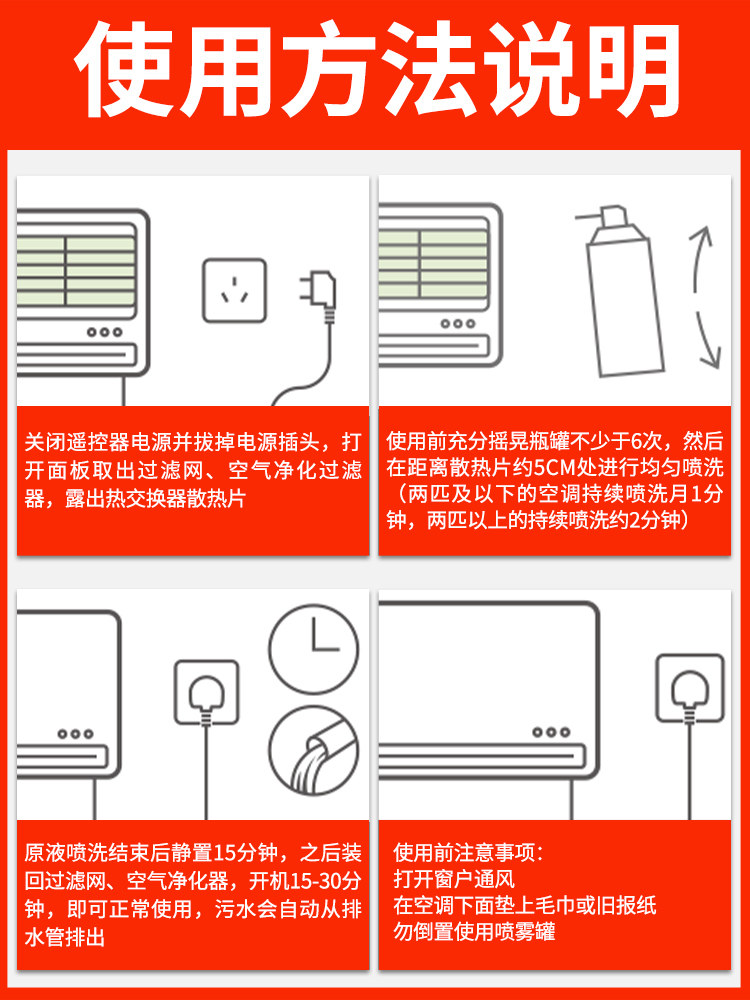 使用方法说明

关闭遥控器电源并拔掉电源插头，打开面板取出过滤网、空气净化过滤器，露出热交换器散热片

使用前充分摇晃瓶罐不少于6次，然后在距离散热片约5CM处进行均匀喷洗（两匹及以下的空调持续喷洗月1分钟，两匹以上的持续喷洗约2分钟）

原液喷洗结束后静置15分钟，之后装回过滤网、空气净化器，开机15-30分钟，即可正常使用，污水会自动从排水管排出

使用前注意事项：
打开窗户通风
在空调下面垫上毛巾或旧报纸
勿倒置使用喷雾罐