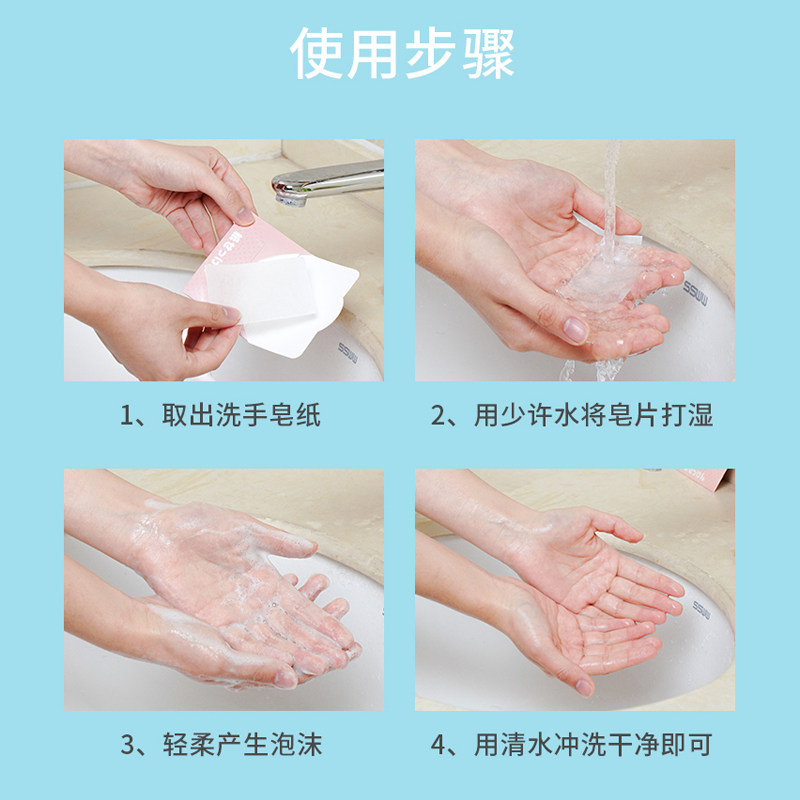 使用步骤

1、取出洗手皂纸

2、用少许水将皂片打湿

3、轻柔产生泡沫

4、用清水冲洗干净即可